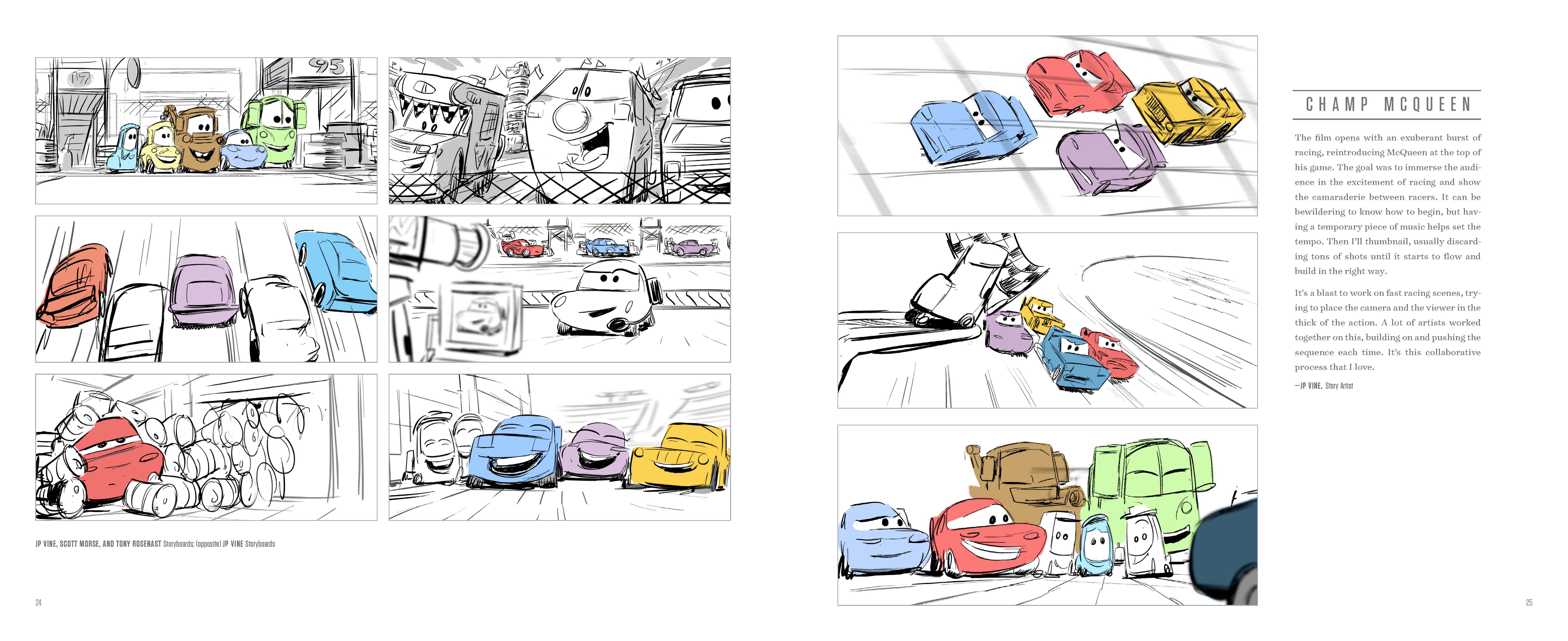 117

95

JP VINE, SCOTT MORSE, AND TONY ROSENAST Storyboards; (opposite) JP VINE Storyboards

24

CHAMP MCQUEEN

The film opens with an exuberant burst of racing, reintroducing McQueen at the top of his game. The goal was to immerse the audience in the excitement of racing and show the camaraderie between racers. It can be bewildering to know how to begin, but having a temporary piece of music helps set the tempo. Then I'll thumbnail, usually discarding tons of shots until it starts to flow and build in the right way.

It's a blast to work on fast racing scenes, trying to place the camera and the viewer in the thick of the action. A lot of artists worked together on this, building on and pushing the sequence each time. It's this collaborative process that I love.

—JP VINE, Story Artist

25